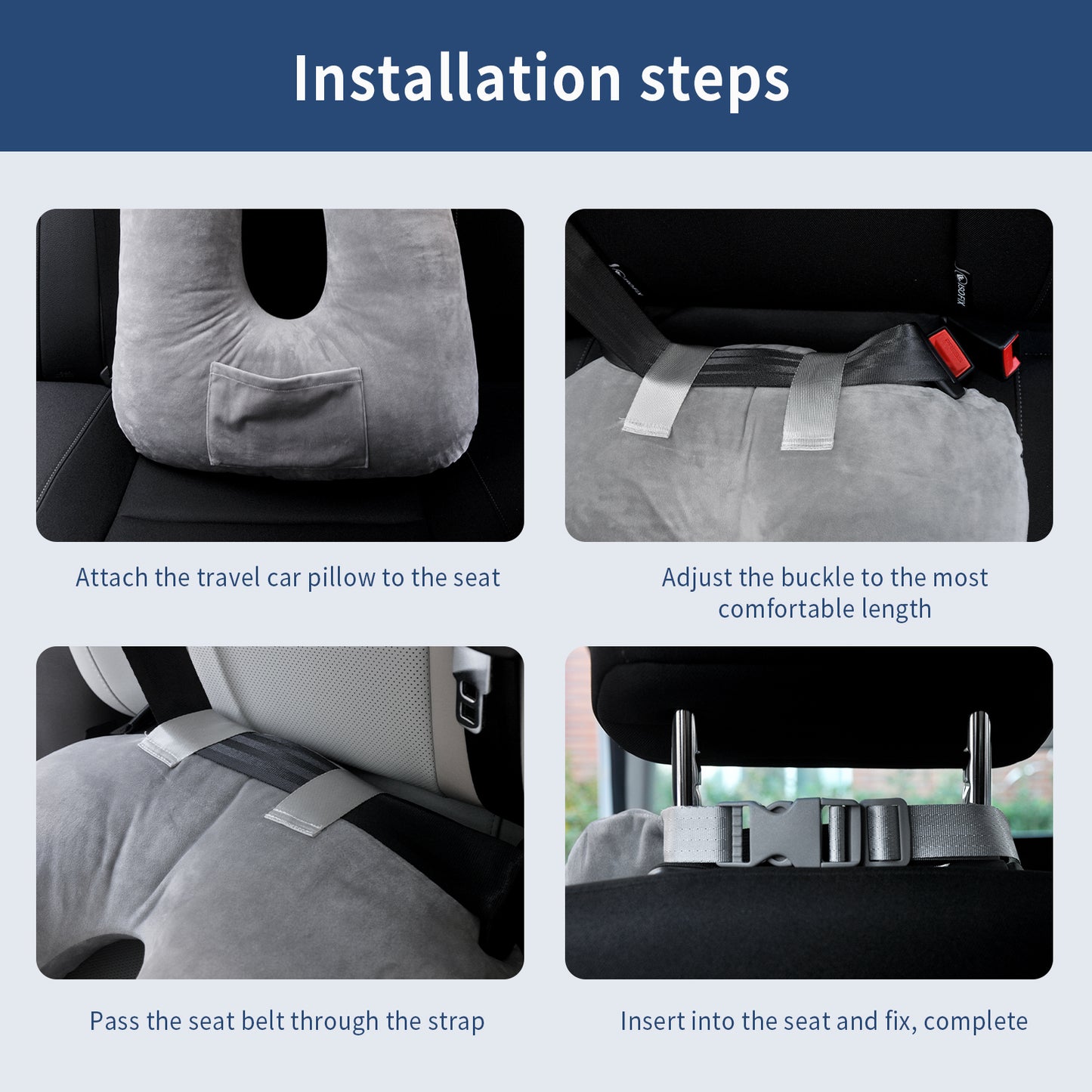 Installation steps

Attach the travel car pillow to the seat

Adjust the buckle to the most comfortable length

Pass the seat belt through the strap

Insert into the seat and fix, complete