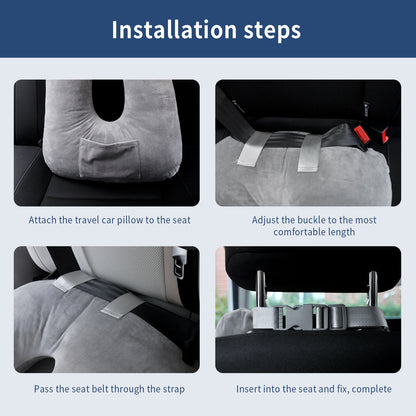 Installation steps

Attach the travel car pillow to the seat

Adjust the buckle to the most comfortable length

Pass the seat belt through the strap

Insert into the seat and fix, complete